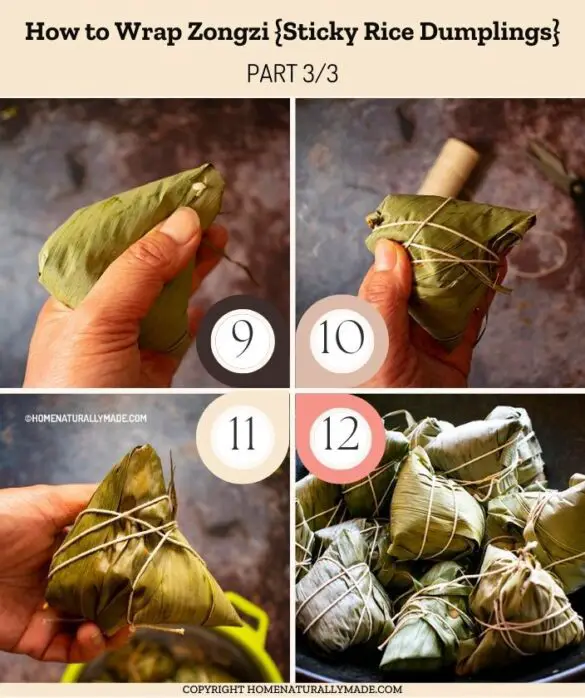 How to Wrap Zongzi {Sticky Rice Dumplings}

PART 3/3

9

10

©HOMENATURALLYMADE.COM

11

12

COPYRIGHT HOMENATURALLYMADE.COM